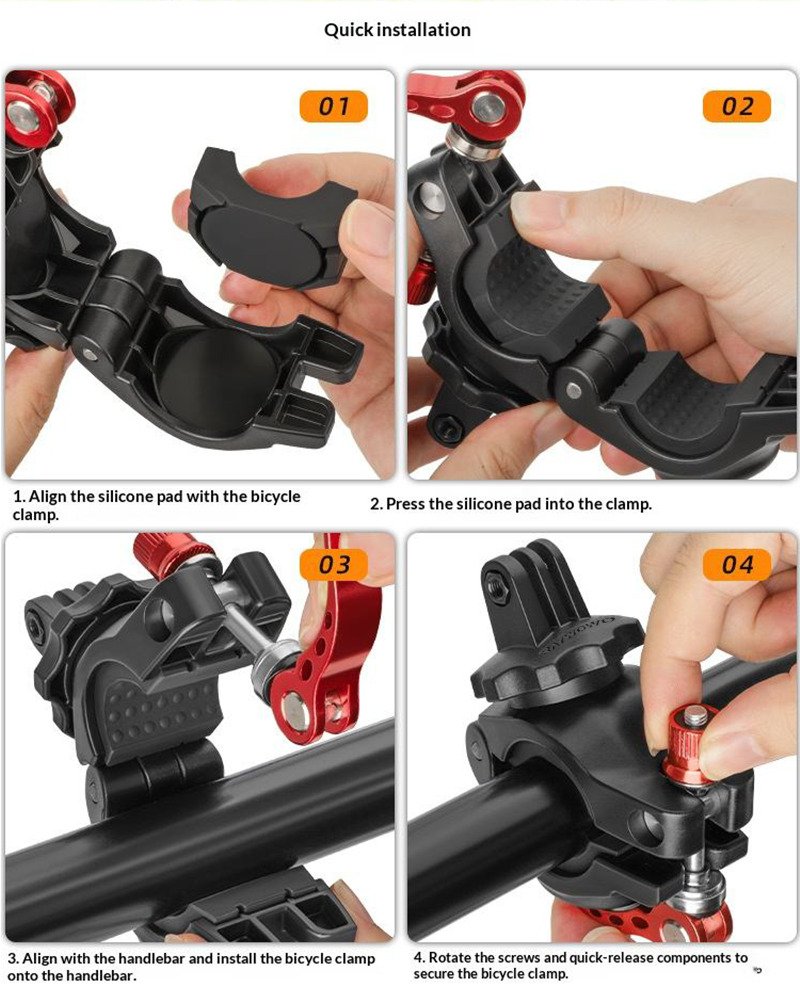 Quick installation

01

02

1. Align the silicone pad with the bicycle clamp.

2. Press the silicone pad into the clamp.

03

04

3. Align with the handlebar and install the bicycle clamp onto the handlebar.

4. Rotate the screws and quick-release components to secure the bicycle clamp.