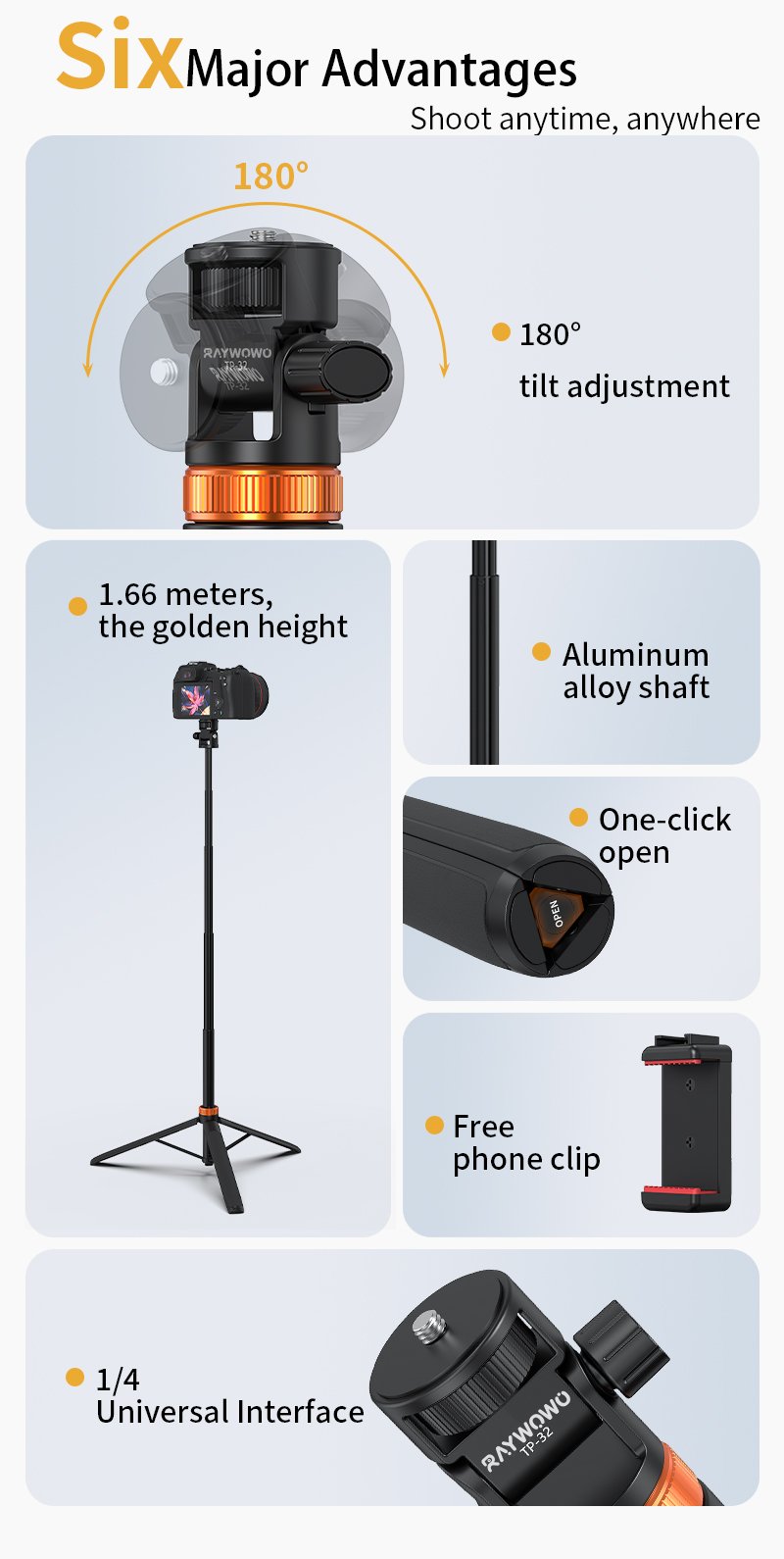 Six Major Advantages

Shoot anytime, anywhere

180°

RAYWOWO
TP-32

180°
tilt adjustment

1.66 meters,
the golden height

Aluminum
alloy shaft

One-click
open

OPEN

Free
phone clip

1/4
Universal Interface

RAYWOWO
TP-32